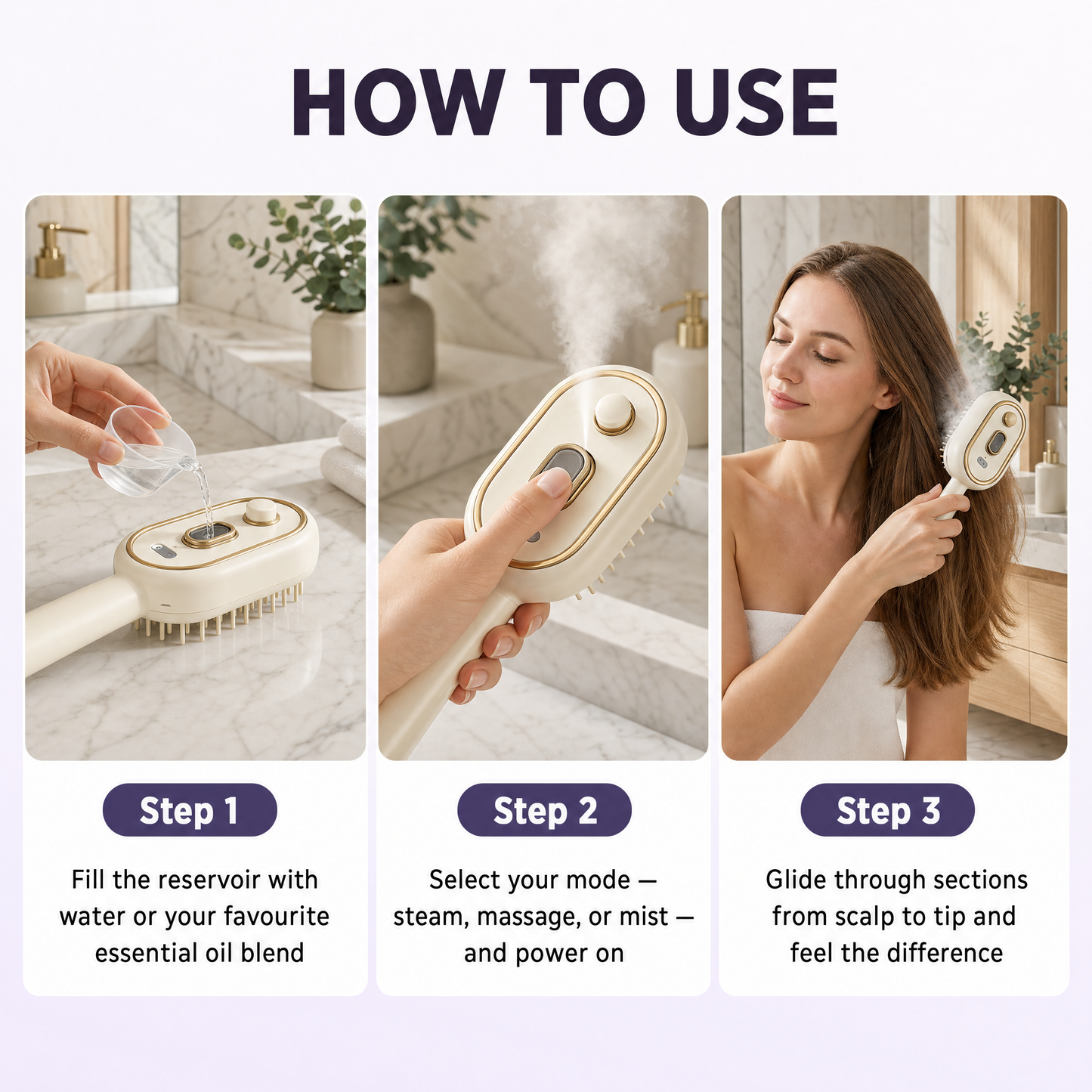 HOW TO USE

Step 1

Fill the reservoir with water or your favourite essential oil blend

Step 2

Select your mode — steam, massage, or mist — and power on

Step 3

Glide through sections from scalp to tip and feel the difference